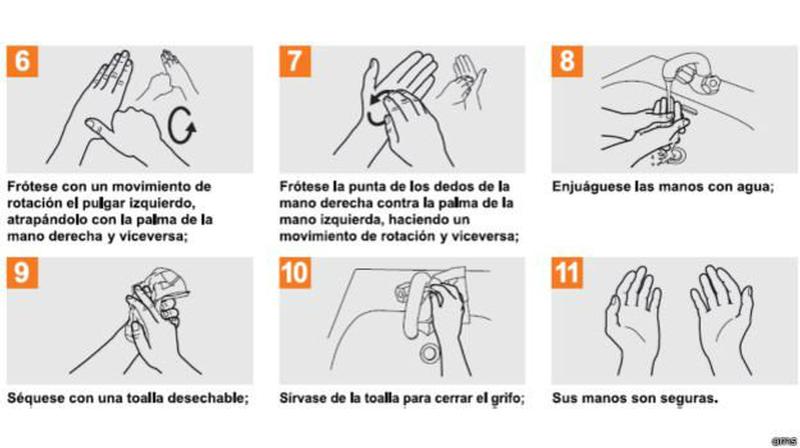 6

Frótese con un movimiento de rotación el pulgar izquierdo, atrapándolo con la palma de la mano derecha y viceversa;

7

Frótese la punta de los dedos de la mano derecha contra la palma de la mano izquierda, haciendo un movimiento de rotación y viceversa;

8

Enjuáguese las manos con agua;

9

Séquese con una toalla desechable;

10

Sírvase de la toalla para cerrar el grifo;

11

Sus manos son seguras.

OMS