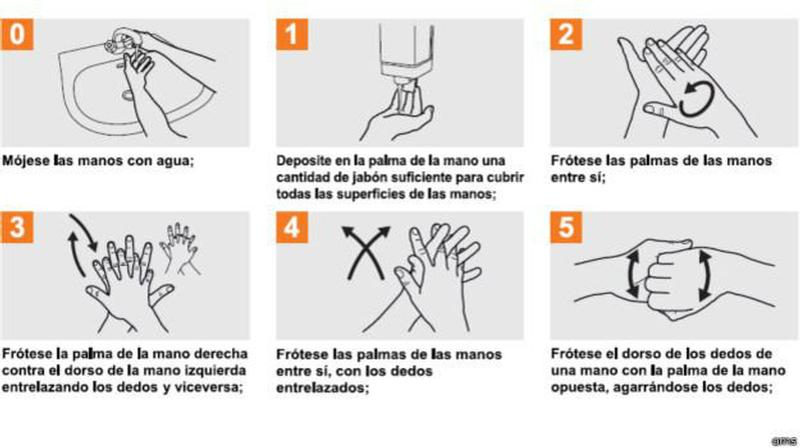 0

Mójese las manos con agua;

1

Deposite en la palma de la mano una cantidad de jabón suficiente para cubrir todas las superficies de las manos;

2

Frótese las palmas de las manos entre sí;

3

Frótese la palma de la mano derecha contra el dorso de la mano izquierda entrelazando los dedos y viceversa;

4

Frótese las palmas de las manos entre sí, con los dedos entrelazados;

5

Frótese el dorso de los dedos de una mano con la palma de la mano opuesta, agarrándose los dedos;

OMS